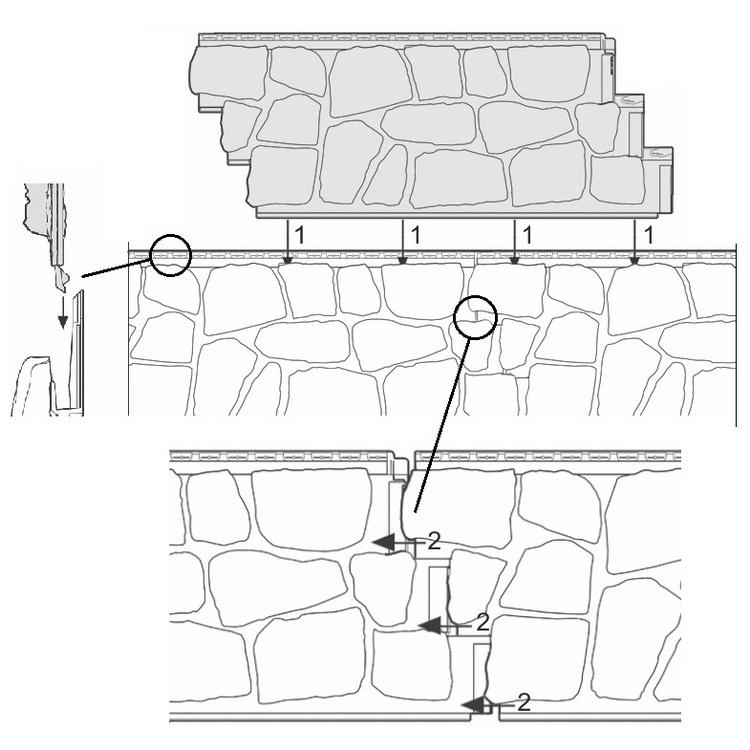 1 1 1 1

2
2
2